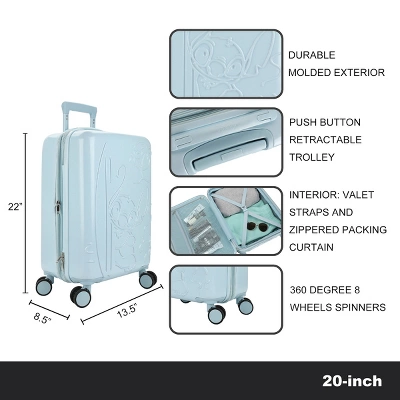 22"

8.5"

13.5"

DURABLE MOLDED EXTERIOR

PUSH BUTTON RETRACTABLE TROLLEY

INTERIOR: VALET STRAPS AND ZIPPERED PACKING CURTAIN

360 DEGREE 8 WHEELS SPINNERS

20-inch